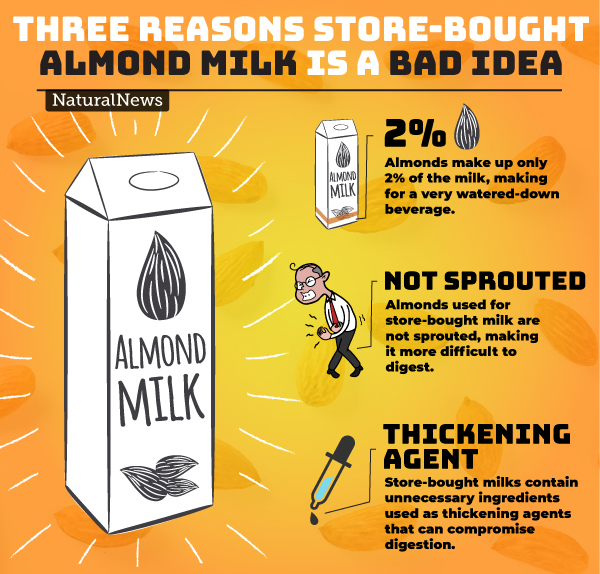 THREE REASONS STORE-BOUGHT ALMOND MILK IS A BAD IDEA

NaturalNews

ALMOND MILK

ALMOND MILK

2%

Almonds make up only 2% of the milk, making for a very watered-down beverage.

NOT SPROUTED

Almonds used for store-bought milk are not sprouted, making it more difficult to digest.

THICKENING AGENT

Store-bought milks contain unnecessary ingredients used as thickening agents that can compromise digestion.